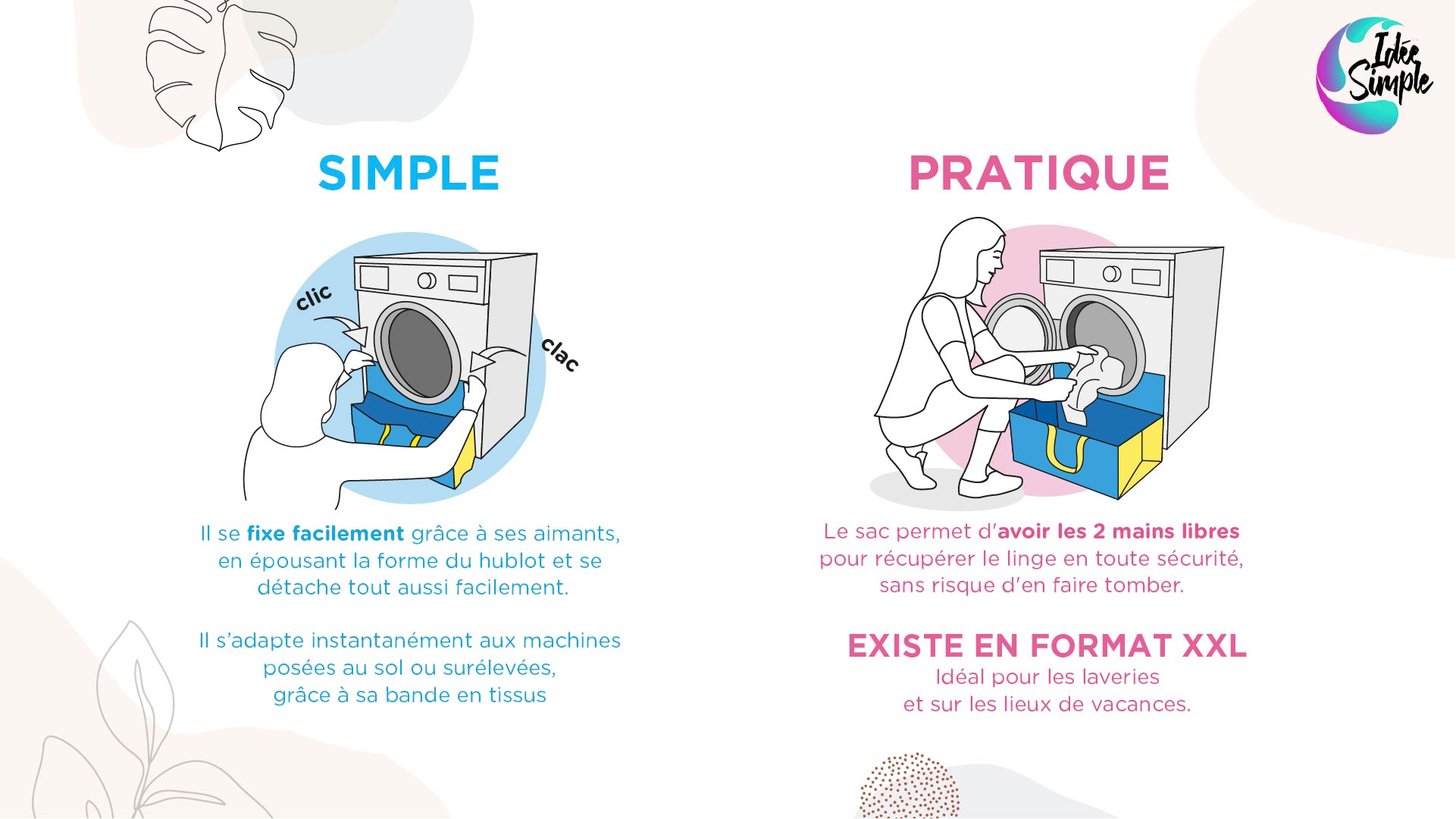 Idée Simple

SIMPLE

clic

clac

Il se fixe facilement grâce à ses aimants, en épousant la forme du hublot et se détache tout aussi facilement.

Il s'adapte instantanément aux machines posées au sol ou surélevées, grâce à sa bande en tissus

PRATIQUE

Le sac permet d'avoir les 2 mains libres pour récupérer le linge en toute sécurité, sans risque d'en faire tomber.

EXISTE EN FORMAT XXL
Idéal pour les laveries et sur les lieux de vacances.